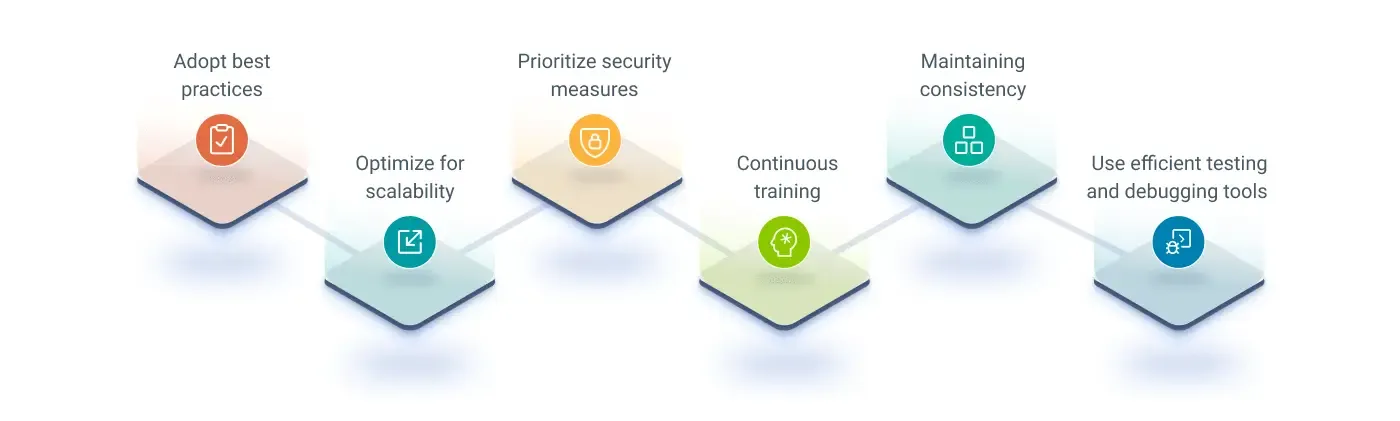 Adopt best practices

Optimize for scalability

Prioritize security measures

Continuous training

Maintaining consistency

Use efficient testing and debugging tools